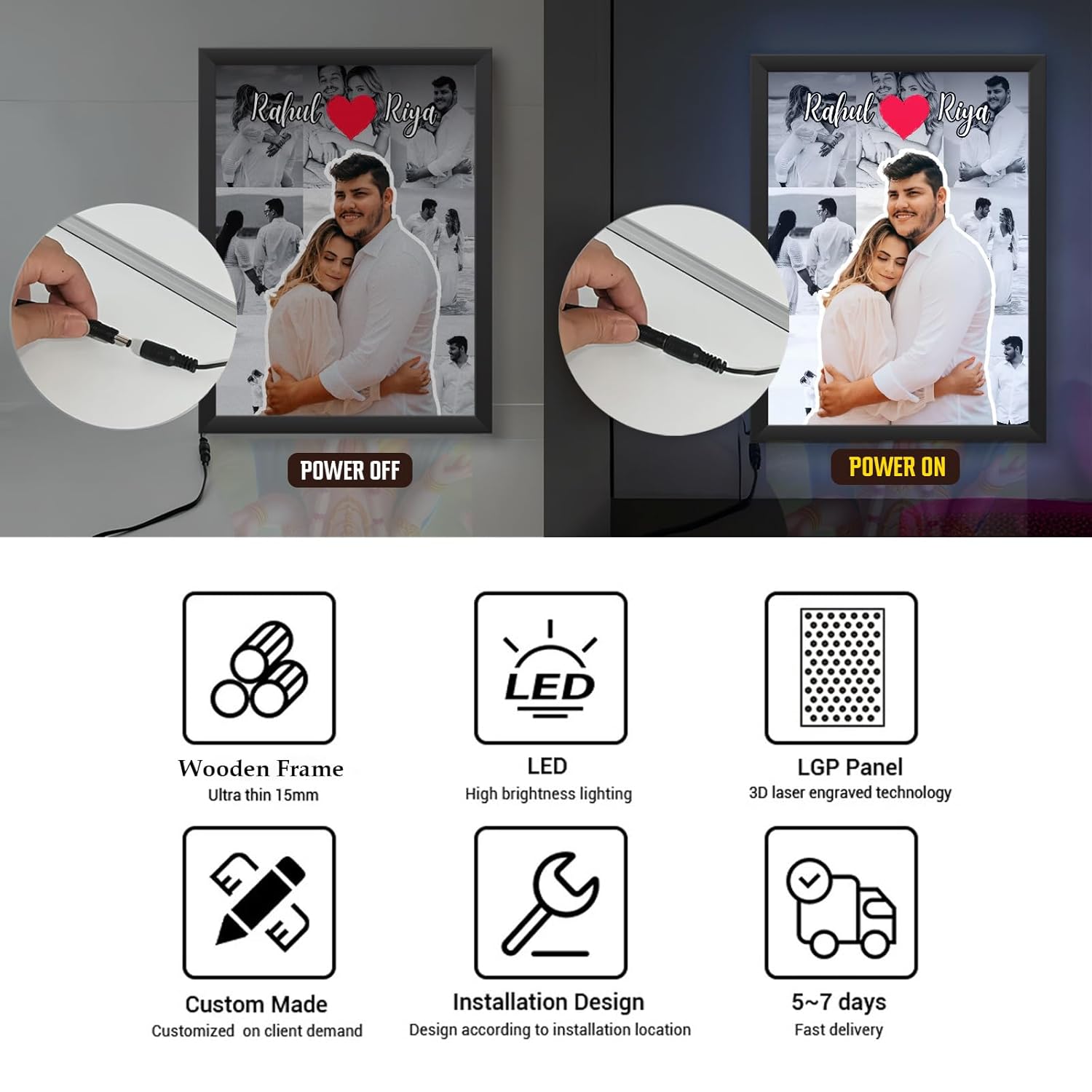 Rahul Riya

POWER OFF

Rahul Riya

POWER ON

Wooden Frame
Ultra thin 15mm

LED

LED
High brightness lighting

LGP Panel
3D laser engraved technology

Custom Made
Customized on client demand

Installation Design
Design according to installation location

5~7 days
Fast delivery